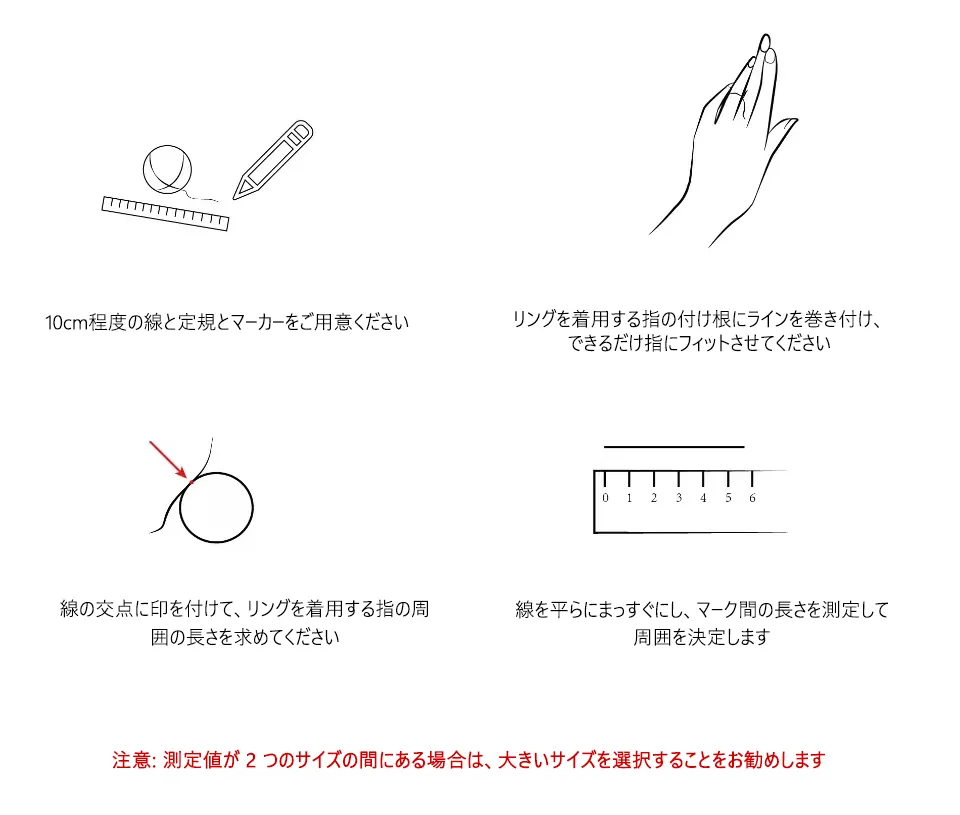 10cm程度の線と定規とマーカーをご用意ください

リングを着用する指の付け根にラインを巻き付け、できるだけ指にフィットさせてください

線の交点に印を付けて、リングを着用する指の周囲の長さを求めてください

0 1 2 3 4 5 6

線を平らにまっすぐにし、マーク間の長さを測定して周囲を決定します

注意: 測定値が 2 つのサイズの間にある場合は、大きいサイズを選択することをお勧めします